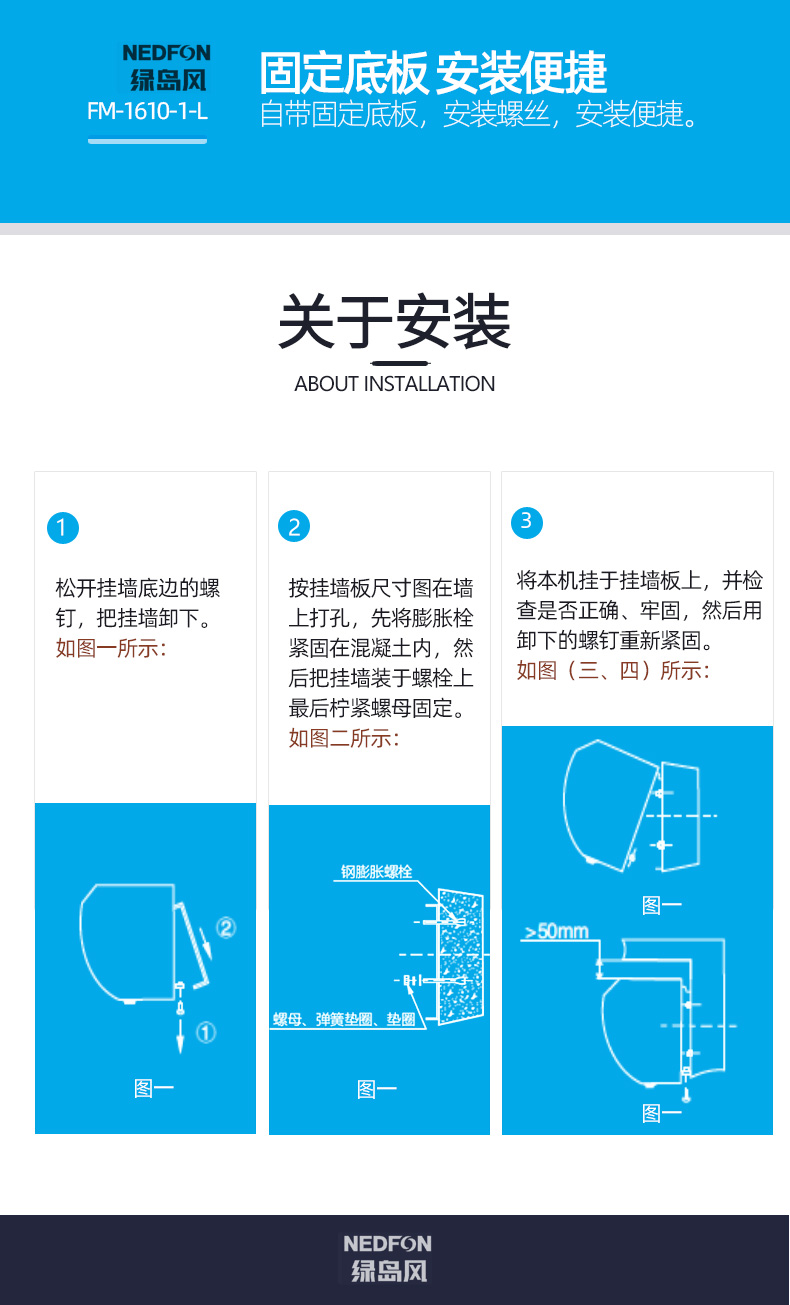 NEDFON
绿岛风
FM-1610-1-L

固定底板 安装便捷
自带固定底板，安装螺丝，安装便捷。

关于安装
ABOUT INSTALLATION

1
松开挂墙底边的螺钉，把挂墙卸下。
如图一所示：

②
①
图一

2
按挂墙板尺寸图在墙上打孔，先将膨胀栓紧固在混凝土内，然后把挂墙装于螺栓上最后柠紧螺母固定。
如图二所示：

钢膨胀螺栓
螺母、弹簧垫圈、垫圈
图一

3
将本机挂于挂墙板上，并检查是否正确、牢固，然后用卸下的螺钉重新紧固。
如图（三、四）所示：

图一
>50mm
图一

NEDFON
绿岛风